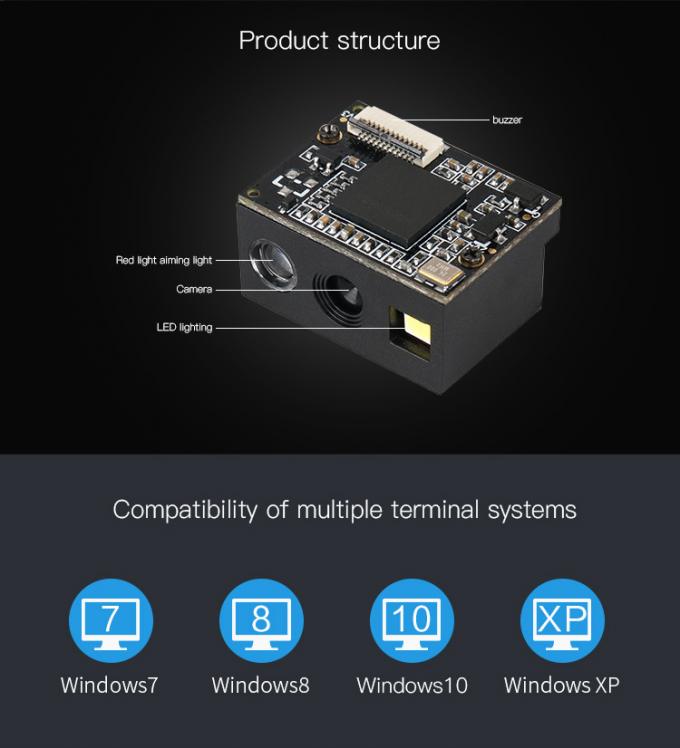 Product structure

buzzer

Red light aiming light

Camera

LED lighting

Compatibility of multiple terminal systems

7

Windows7

8

Windows8

10

Windows10

XP

Windows XP